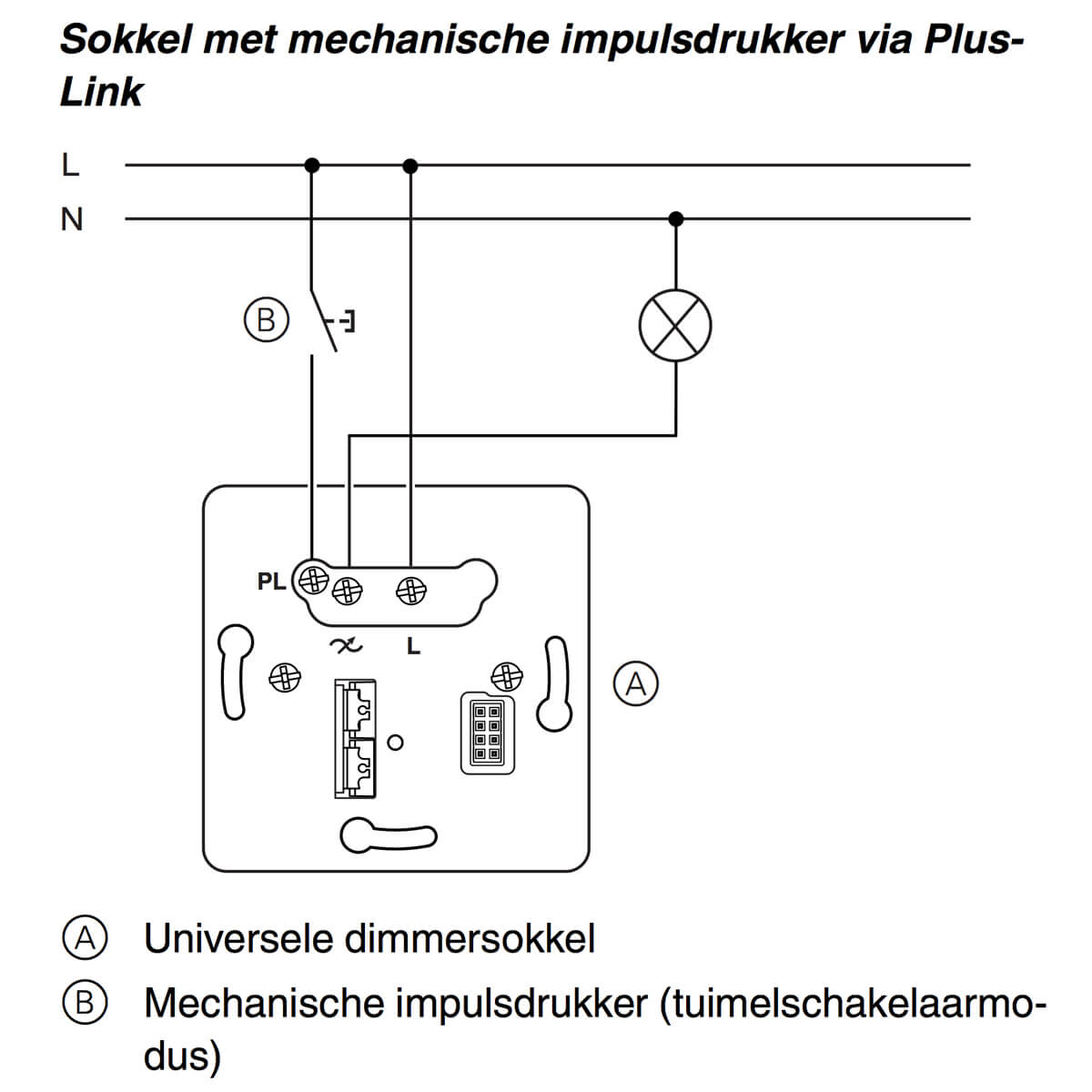 Sokkel met mechanische impulsdrukker via Plus-Link

L
N

B

PL

L

A

A Universele dimmersokkel
B Mechanische impulsdrukker (tuimelschakelaarmodus)