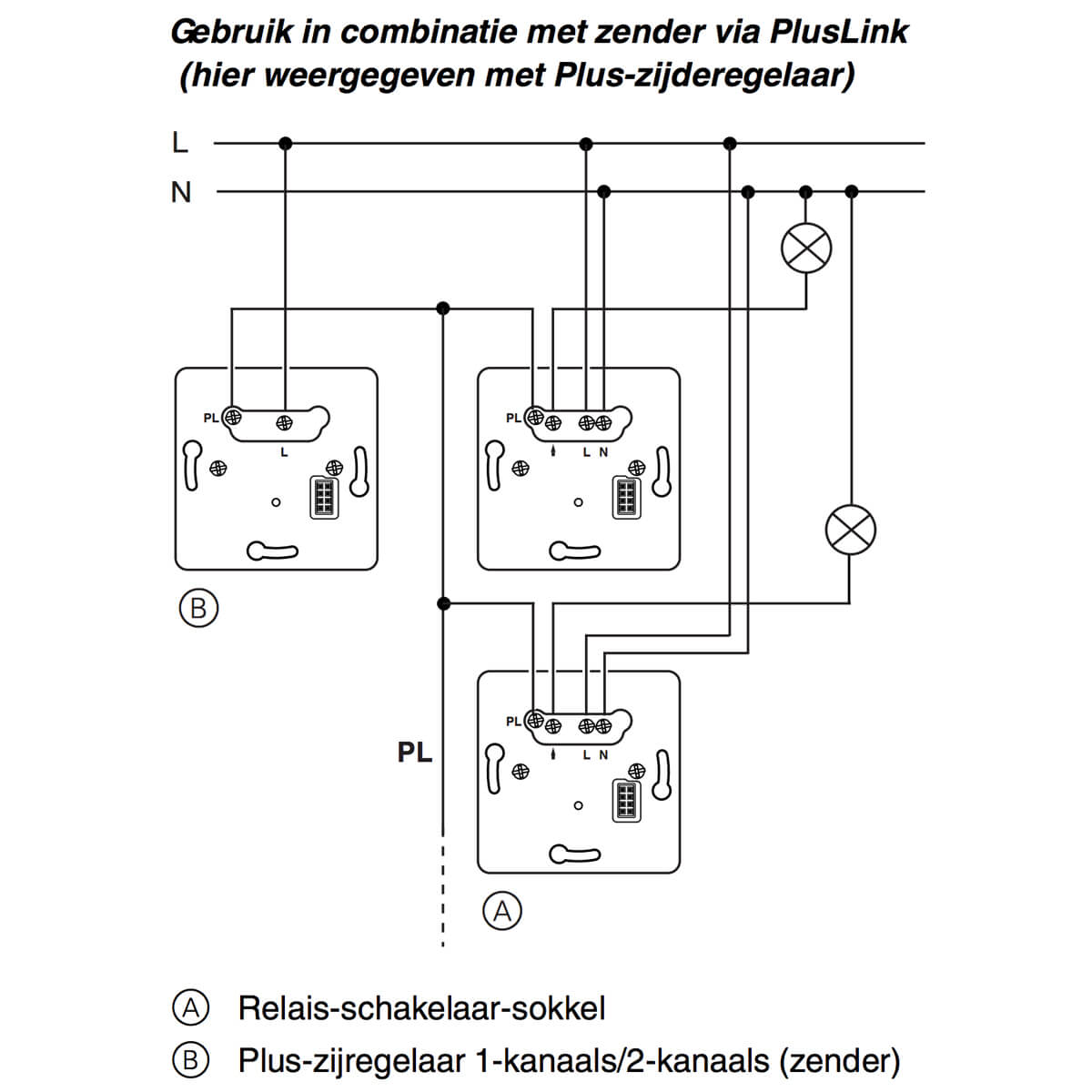 Gebruik in combinatie met zender via PlusLink
(hier weergegeven met Plus-zijderegelaar)

L
N

PL
L

PL
L N

B

PL

PL
L N

A

A Relais-schakelaar-sokkel
B Plus-zijregelaar 1-kanaals/2-kanaals (zender)