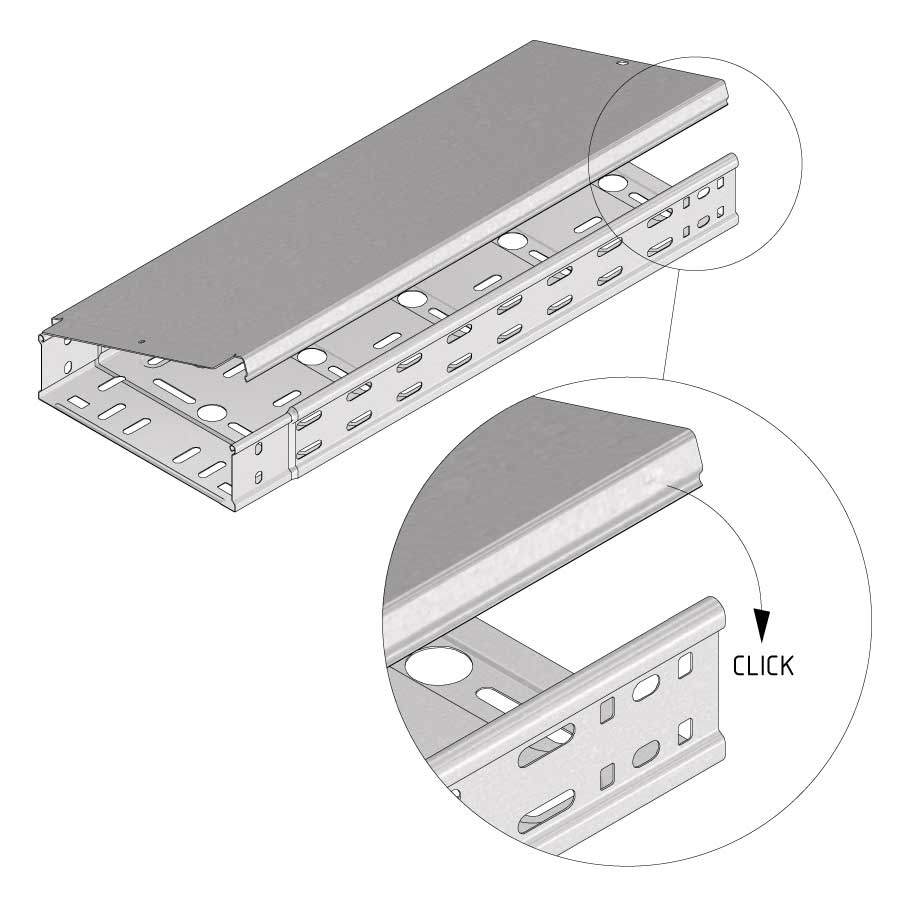 CLICK